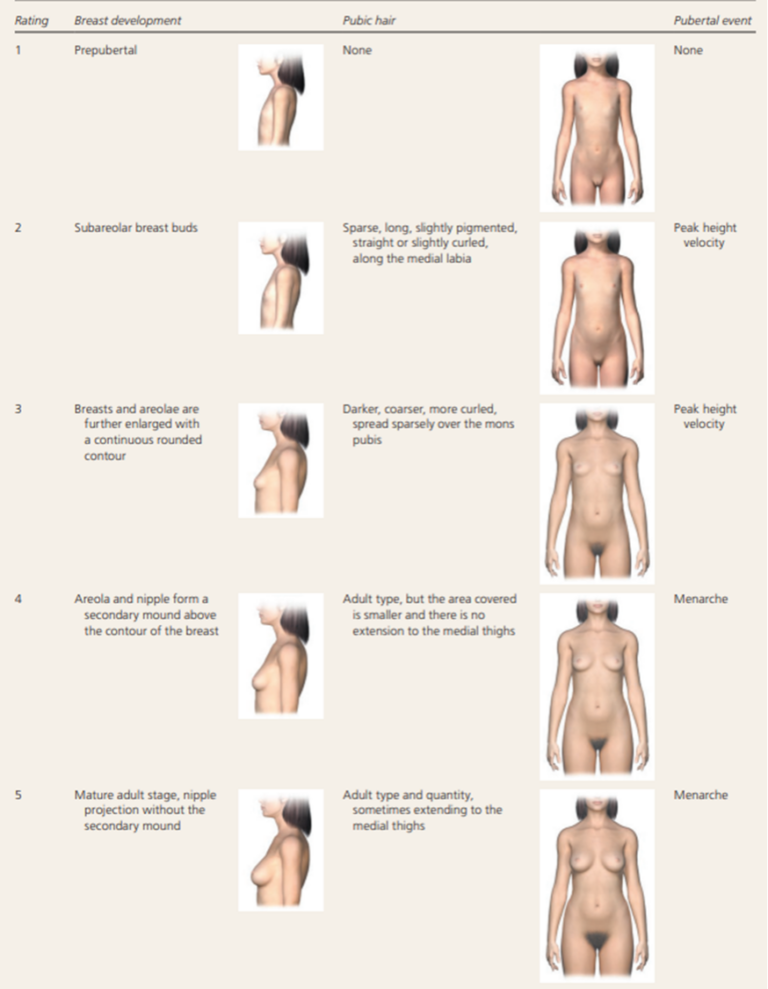 | Rating | Breast development | Pubic hair | Pubertal event |
|---|---|---|---|
| 1 | Prepubertal | None | None |
| 2 | Subareolar breast buds | Sparse, long, slightly pigmented, straight or slightly curled, along the medial labia | Peak height velocity |
| 3 | Breasts and areolae are further enlarged with a continuous rounded contour | Darker, coarser, more curled, spread sparsely over the mons pubis | Peak height velocity |
| 4 | Areola and nipple form a secondary mound above the contour of the breast | Adult type, but the area covered is smaller and there is no extension to the medial thighs | Menarche |
| 5 | Mature adult stage, nipple projection without the secondary mound | Adult type and quantity, sometimes extending to the medial thighs | Menarche |